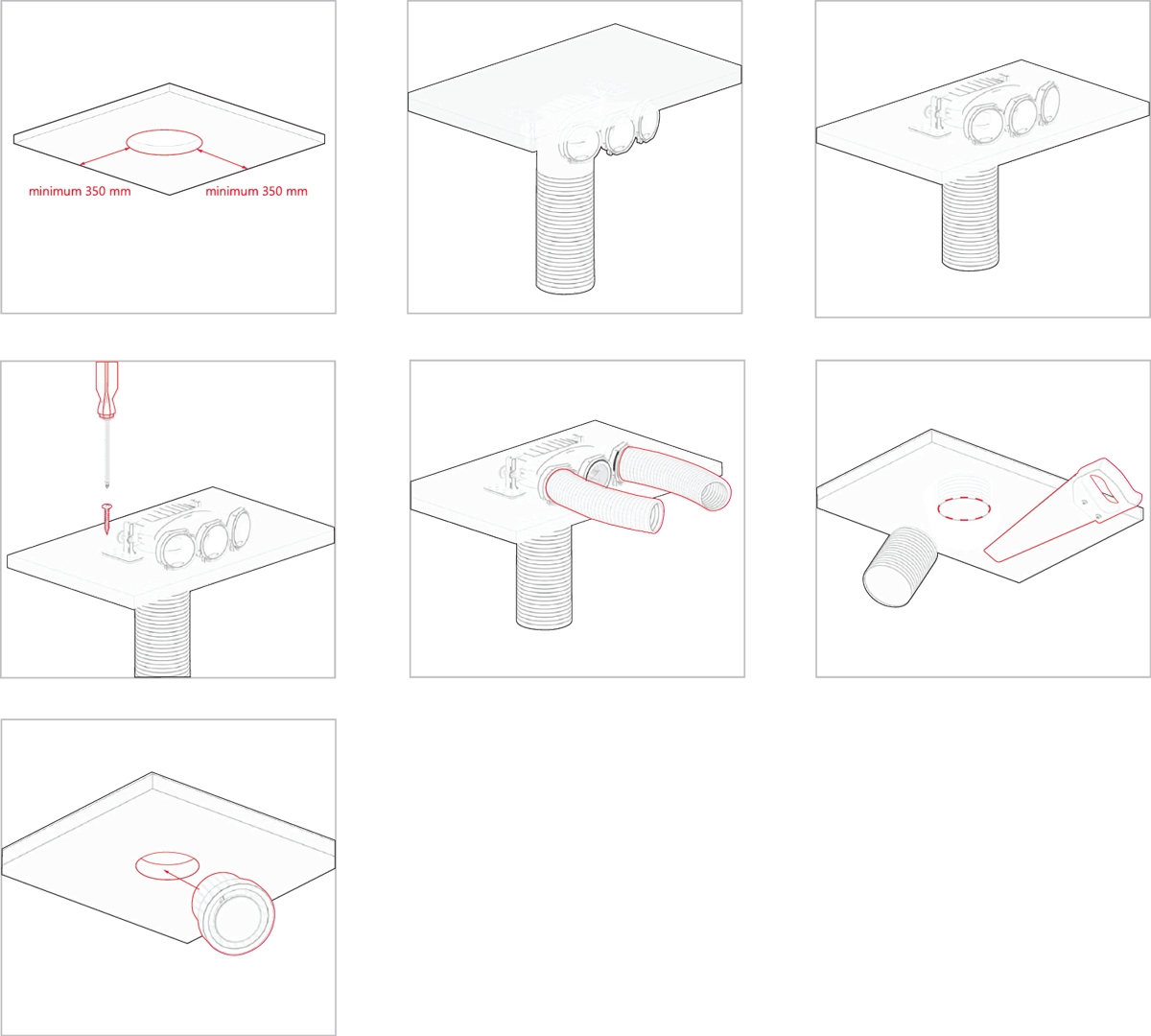 minimum 350 mm
minimum 350 mm