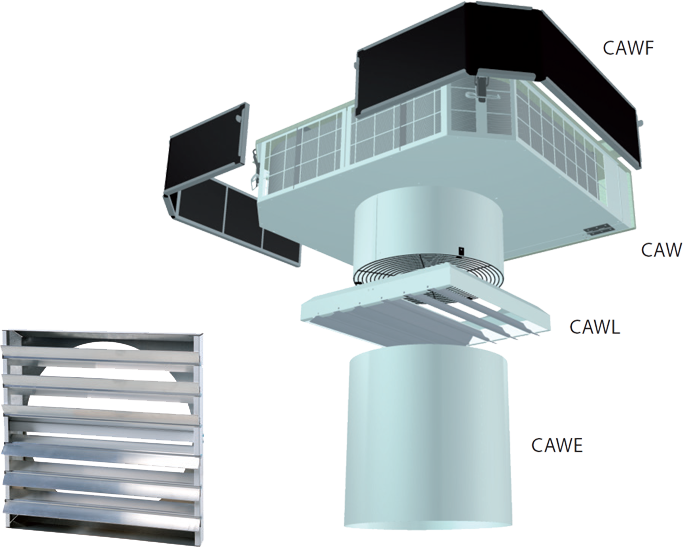 CAWF

CAW

CAWL

CAWE