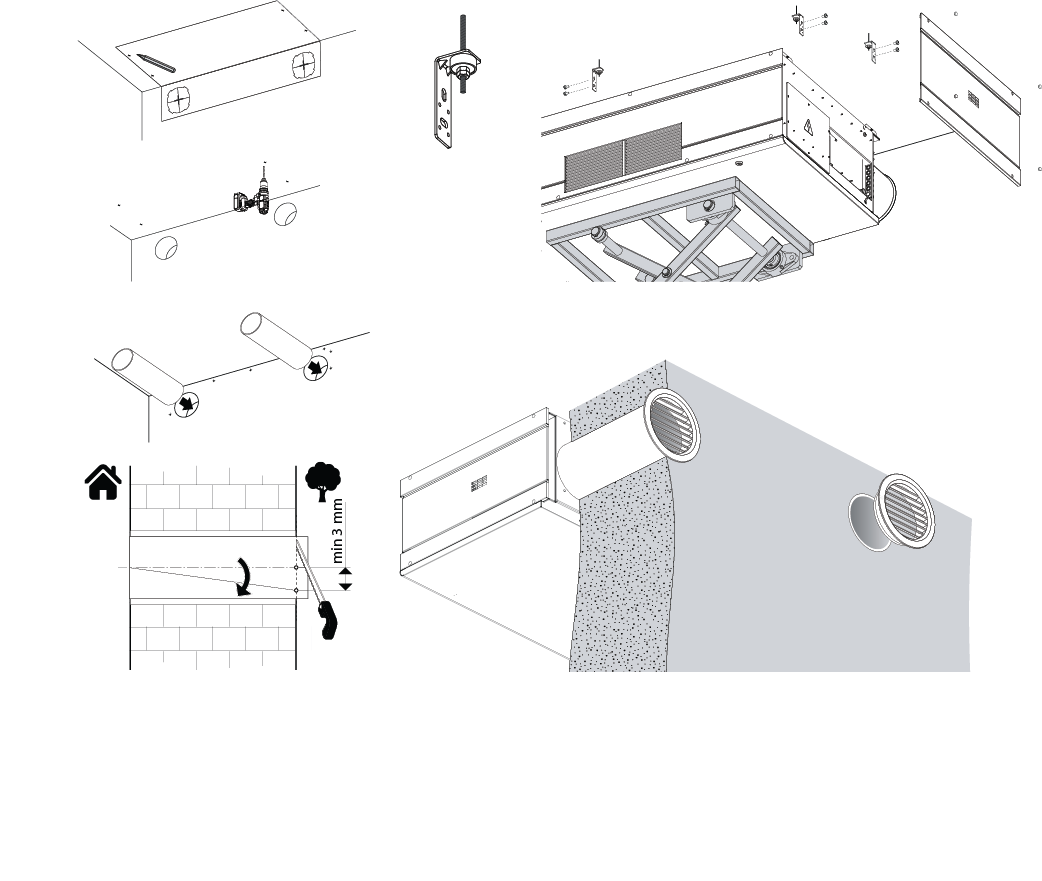 min 3 mm