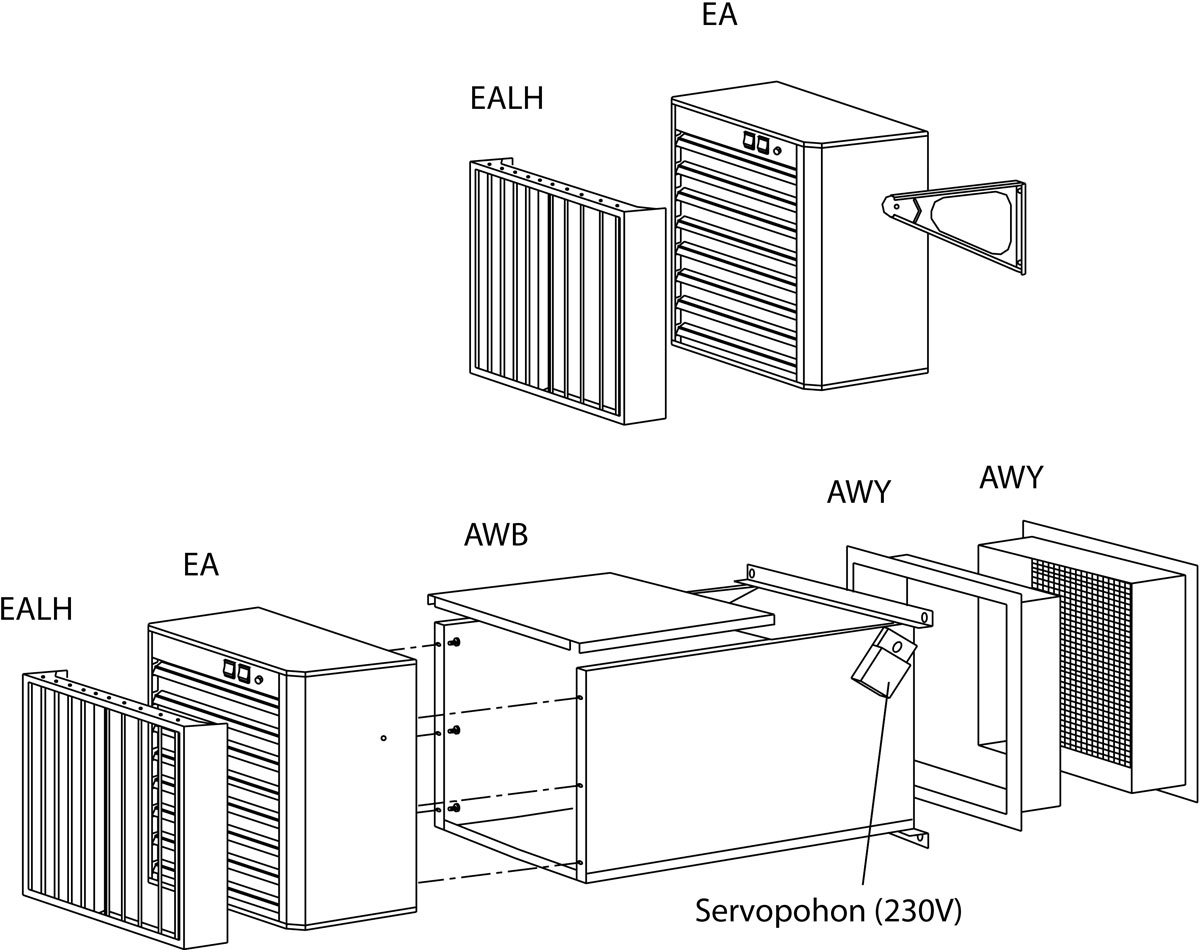 EA
EALH

AWY
AWY
AWB
EA
EALH

Servopohon (230V)