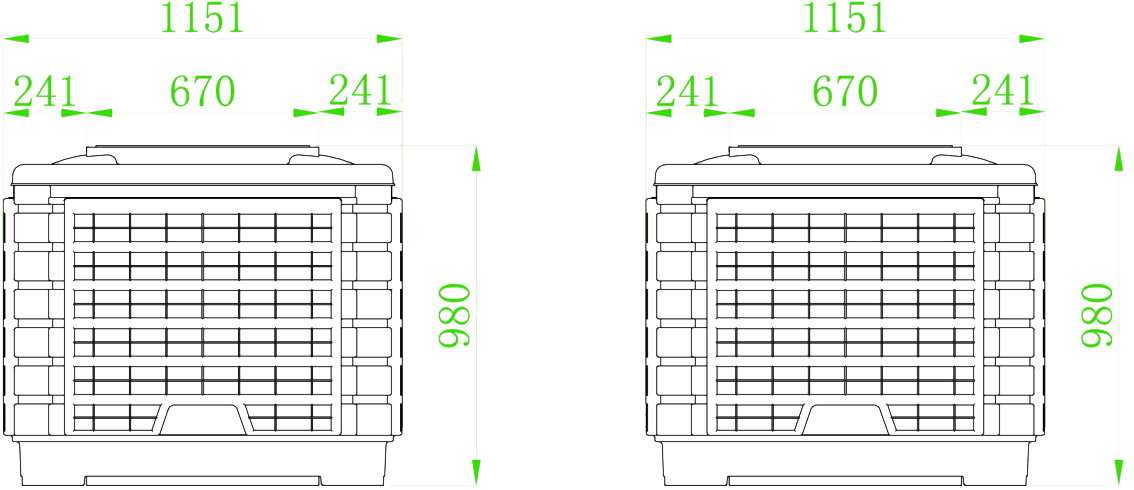 1151
241
670
241
980

1151
241
670
241
980