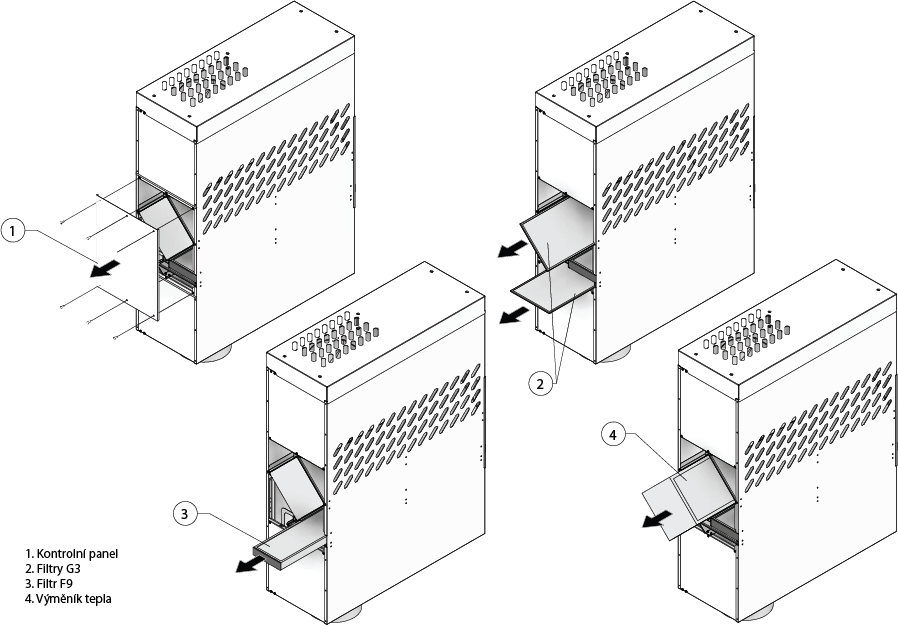 1

2

3

4

1. Kontrolní panel
2. Filtry G3
3. Filtr F9
4. Výměník tepla