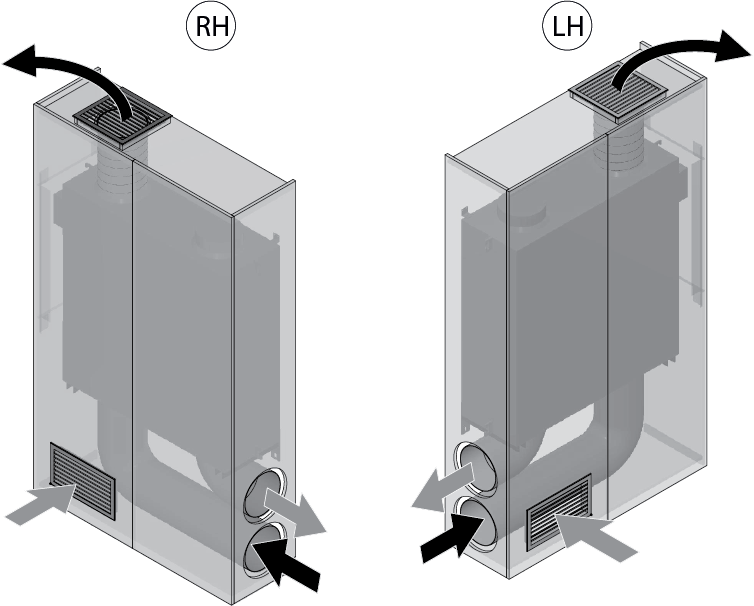 RH

LH