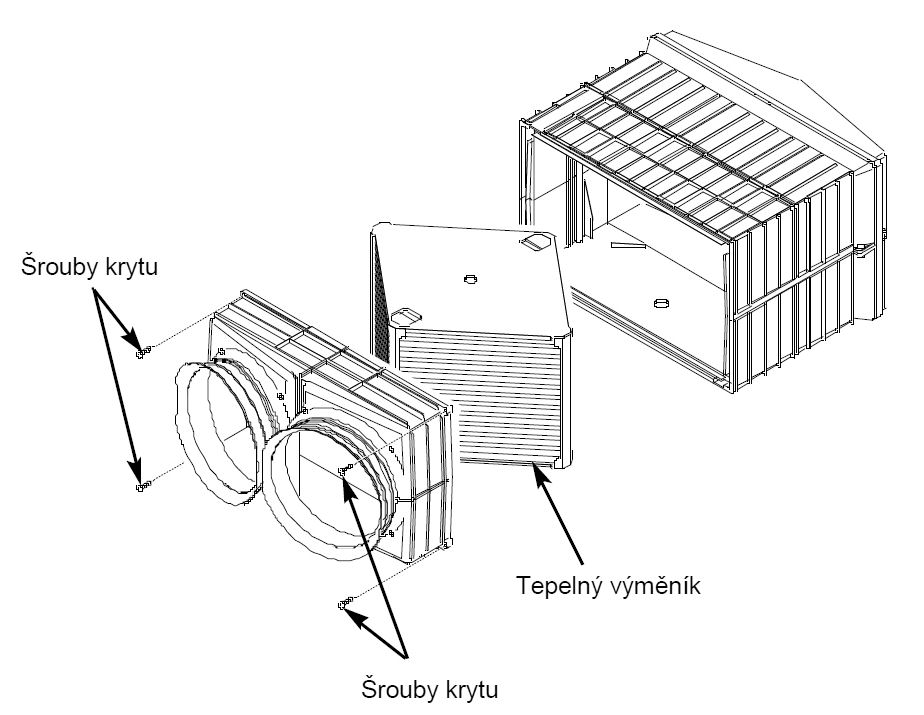 Šrouby krytu

Tepelný výměník

Šrouby krytu