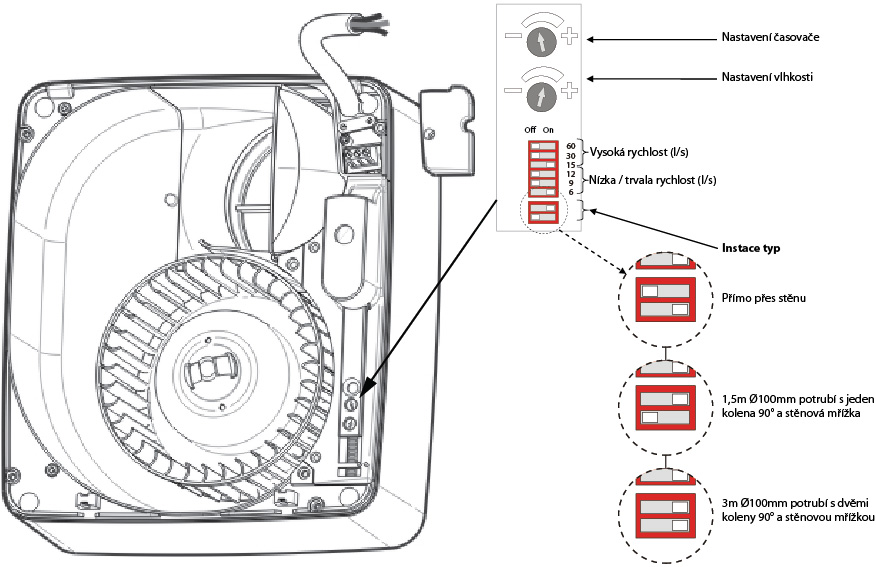 Nastavení časovače

Nastavení vlhkosti

Off On

60
30
15
12
9
6

Vysoká rychlost (l/s)

Nízka / trvala rychlost (l/s)

Instace typ

Přímo přes stěnu

1,5m Ø100mm potrubí s jeden kolena 90° a stěnová mřížka

3m Ø100mm potrubí s dvěmi koleny 90° a stěnovou mřížkou