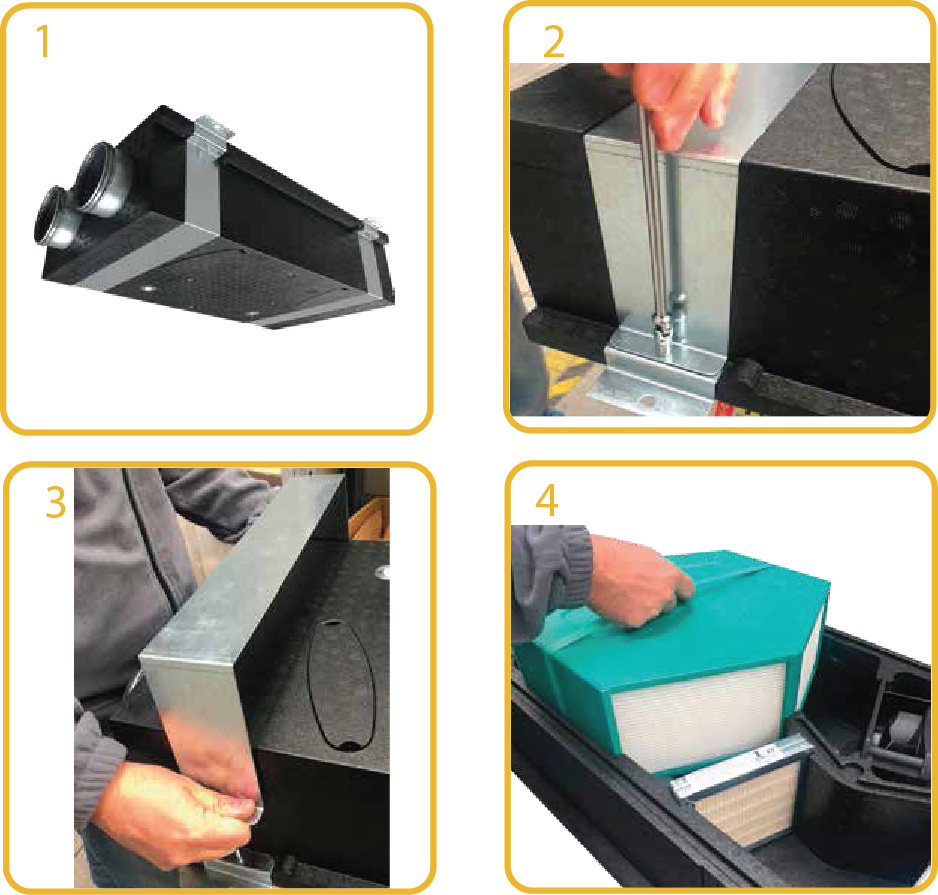 1

2

3

4