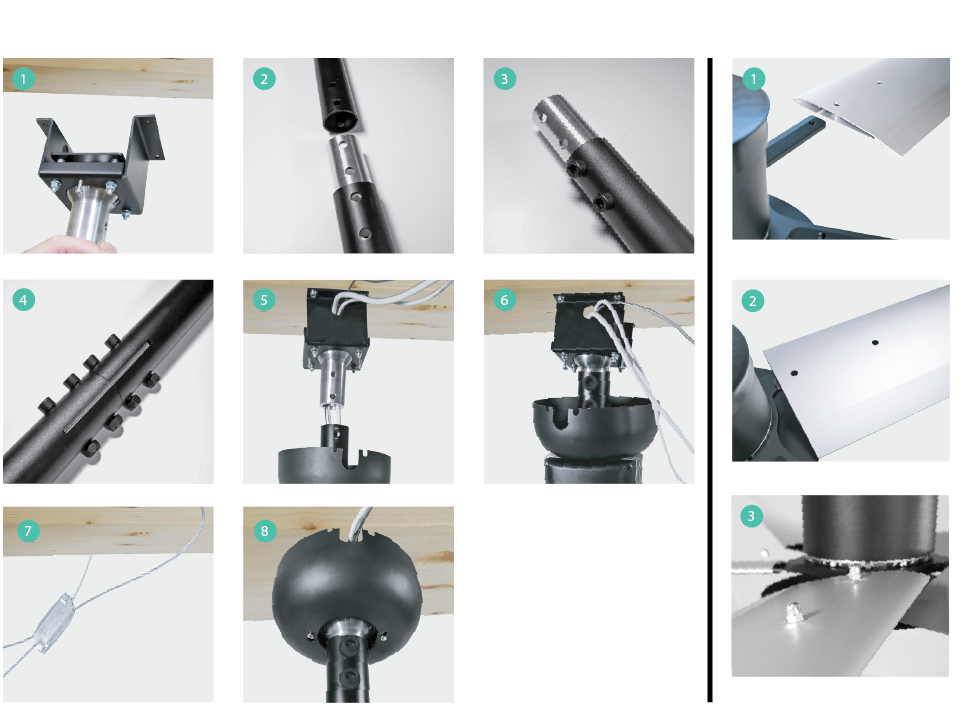 1

2

3

4

5

6

7

8

1

2

3