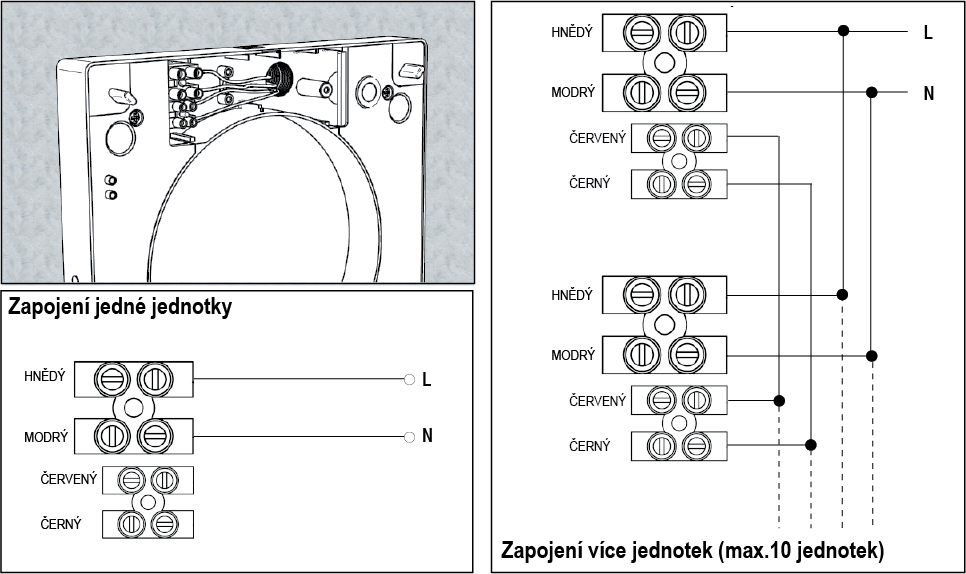 Zapojení jedné jednotky

HNĚDÝ
L
MODRÝ
N
ČERVENÝ
ČERNÝ

HNĚDÝ
L
MODRÝ
N
ČERVENÝ
ČERNÝ
HNĚDÝ
MODRÝ
ČERVENÝ
ČERNÝ

Zapojení více jednotek (max.10 jednotek)