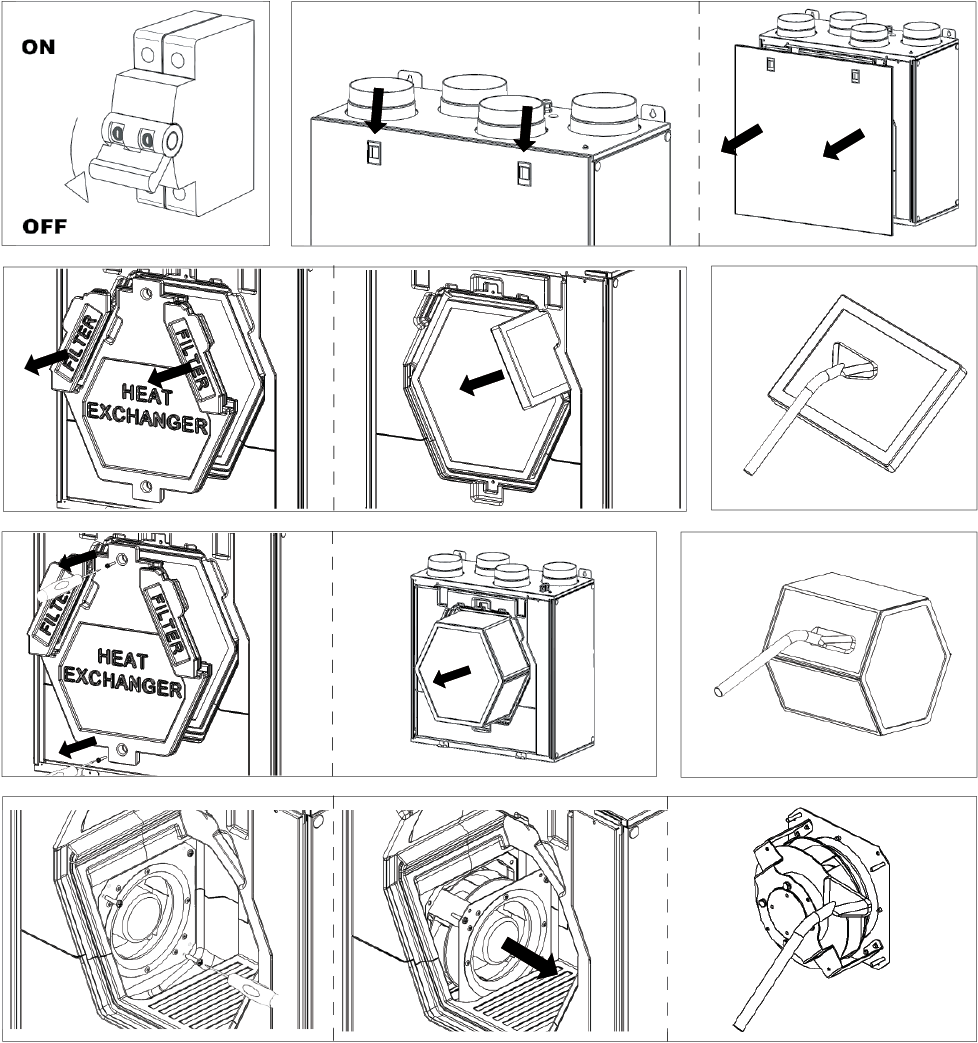 ON

OFF

FILTER
FILTER
HEAT EXCHANGER

FILTER
FILTER
HEAT EXCHANGER