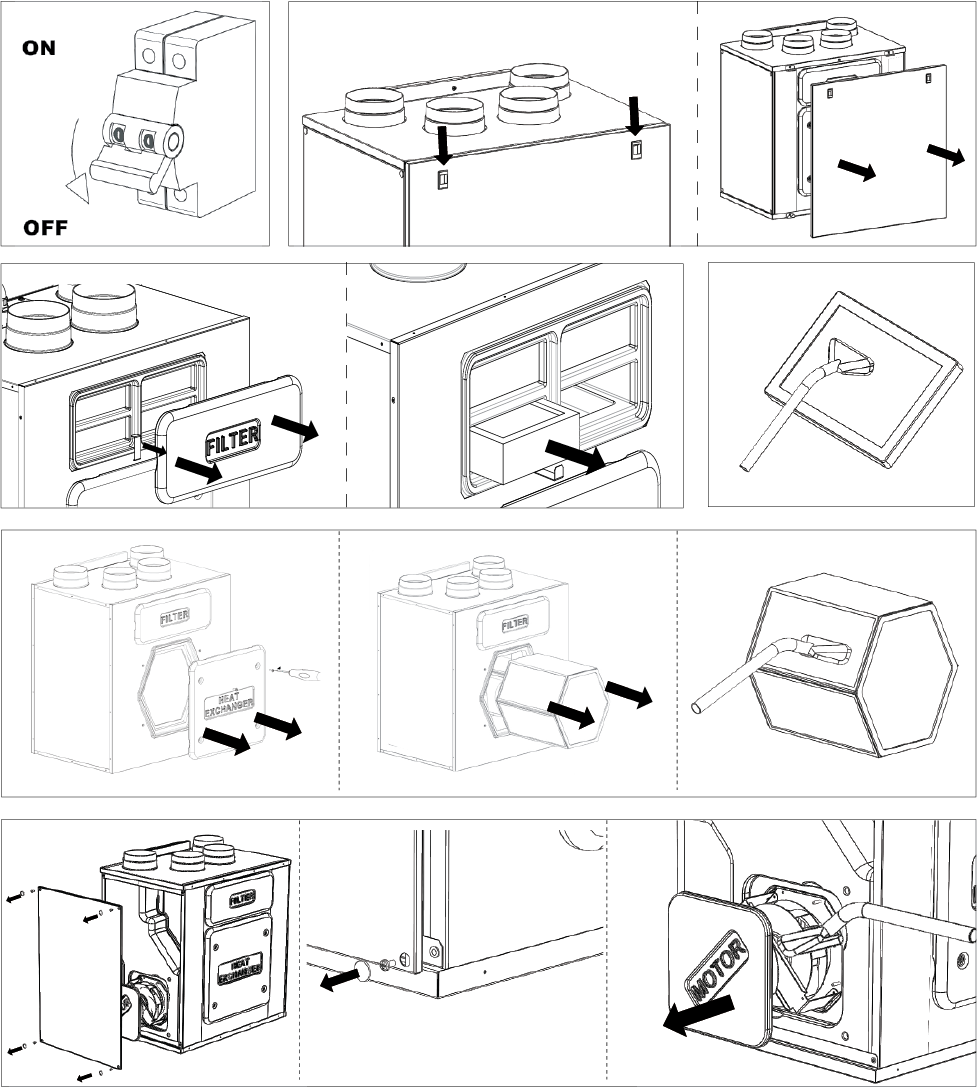 ON

OFF

FILTER

FILTER

HEAT EXCHANGER

FILTER

FILTER

HEAT EXCHANGER

MOTOR