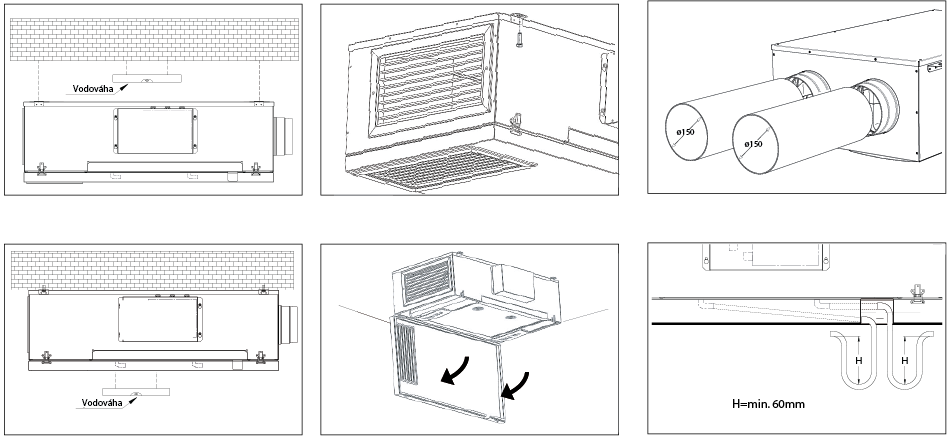 Vodováha

ø150

ø150

Vodováha

H

H

H=min. 60mm