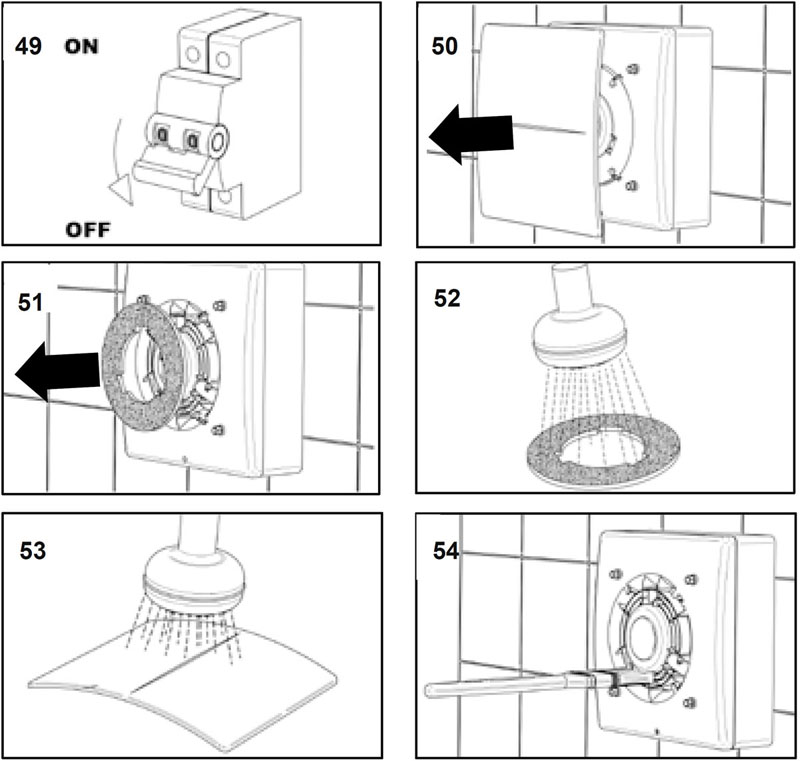 49 ON

OFF

50

51

52

53

54