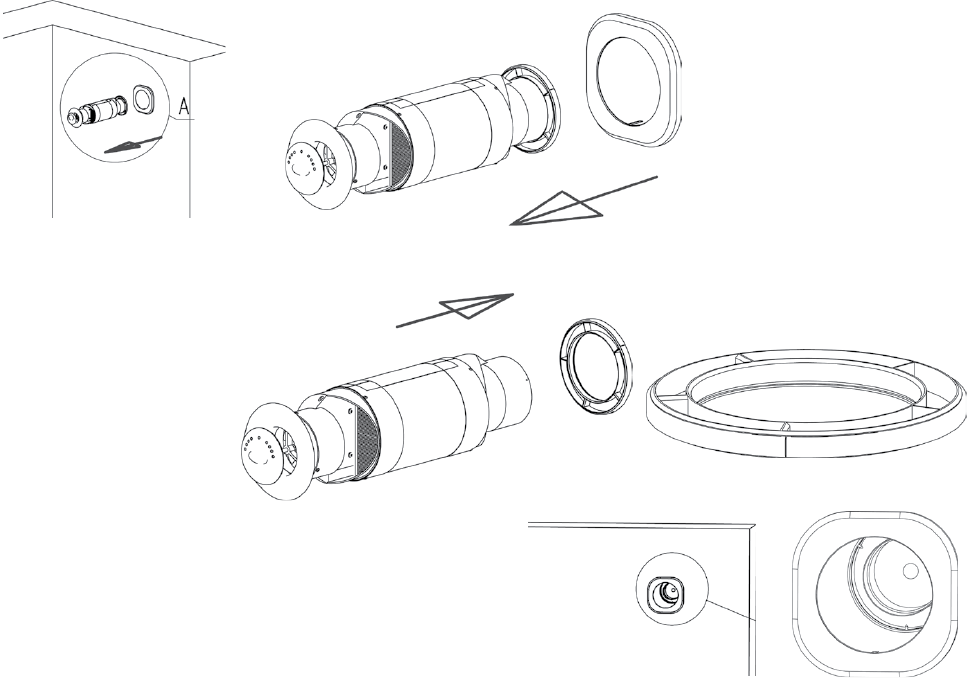 A