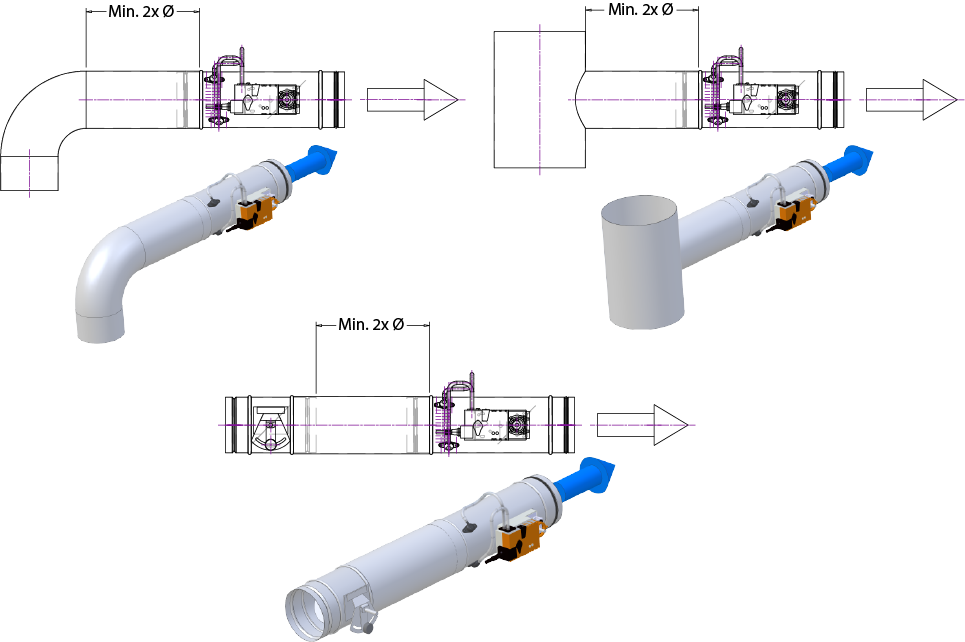 Min. 2x Ø

Min. 2x Ø

Min. 2x Ø