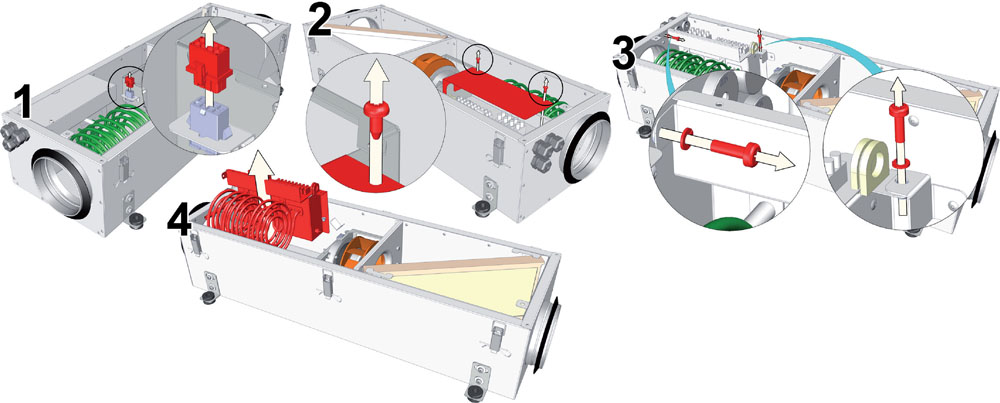 1
2
3
4