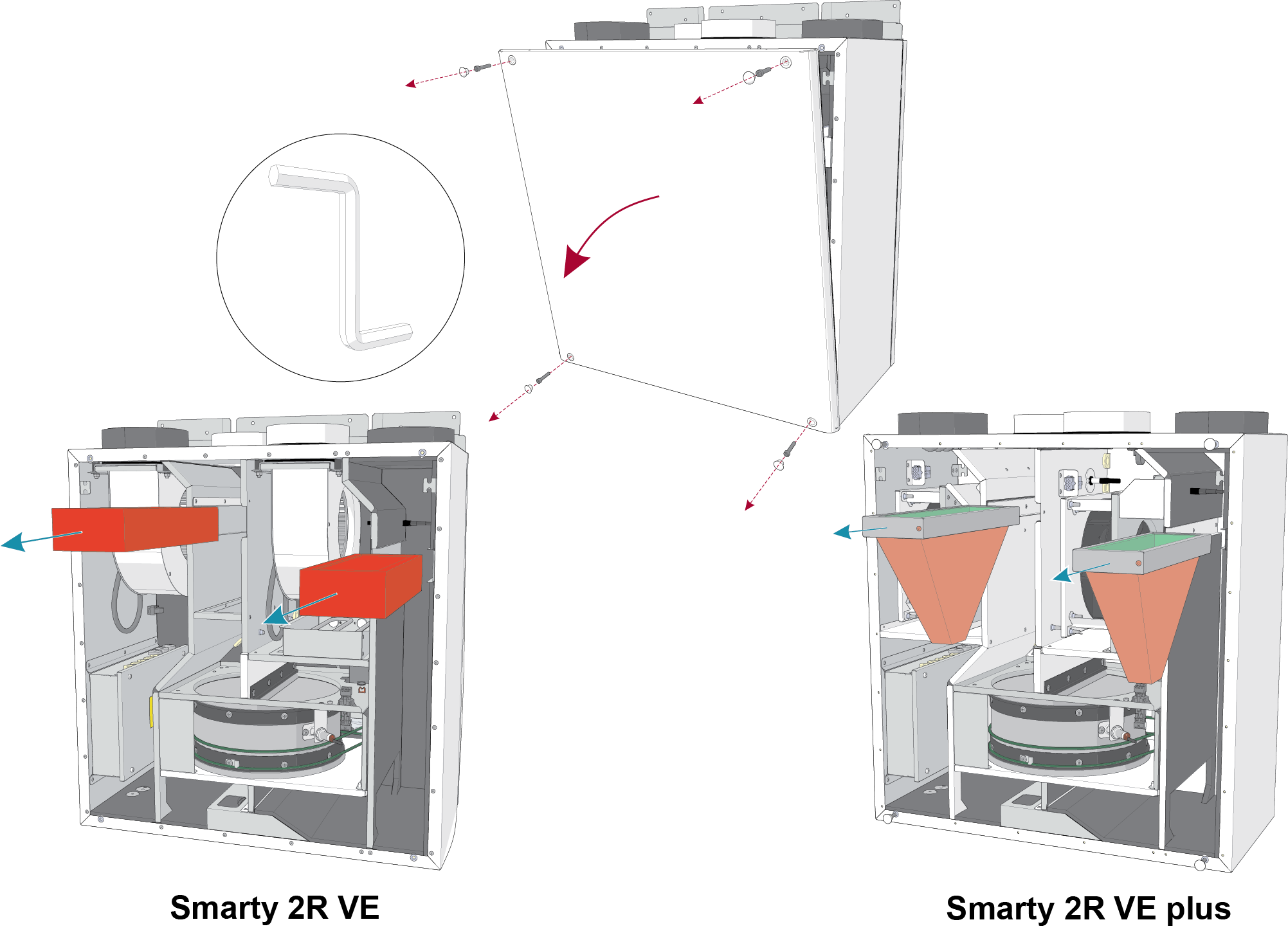 Smarty 2R VE

Smarty 2R VE plus