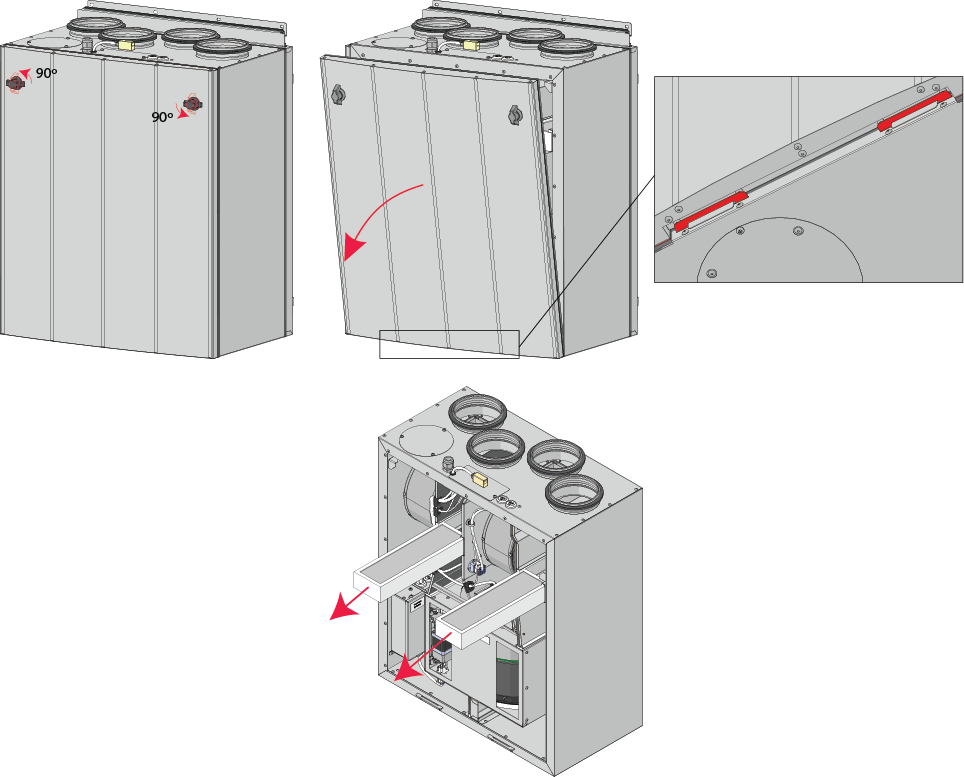 90°

90°