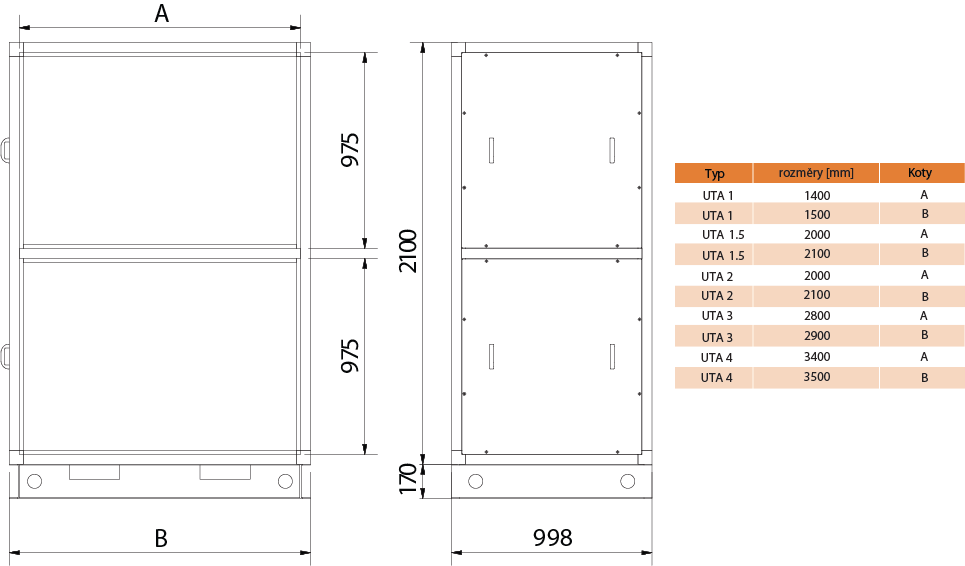 A

975

975

2100

170

B

998

| Typ | rozměry [mm] | Koty |
|---|---|---|
| UTA 1 | 1400 | A |
| UTA 1 | 1500 | B |
| UTA 1.5 | 2000 | A |
| UTA 1.5 | 2100 | B |
| UTA 2 | 2000 | A |
| UTA 2 | 2100 | B |
| UTA 3 | 2800 | A |
| UTA 3 | 2900 | B |
| UTA 4 | 3400 | A |
| UTA 4 | 3500 | B |