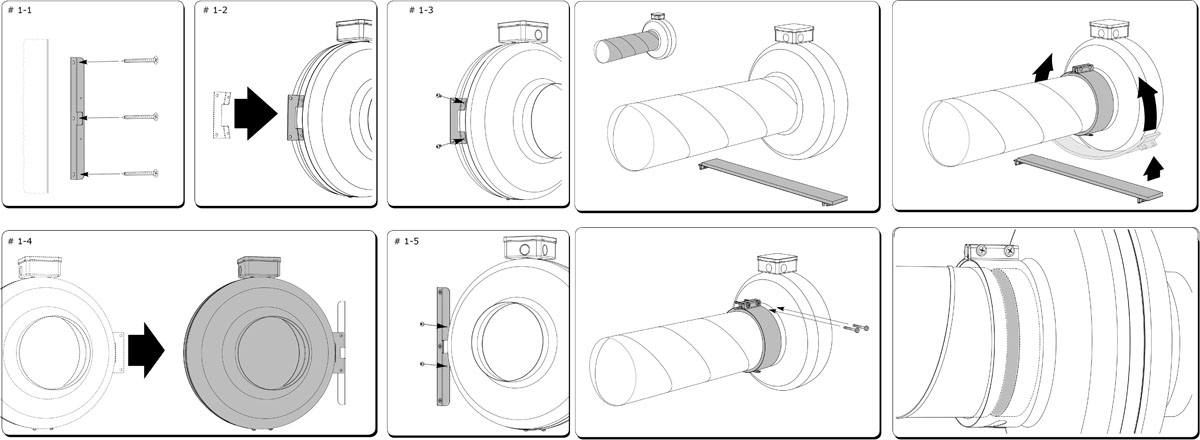 # 1-1

# 1-2

# 1-3

# 1-4

# 1-5