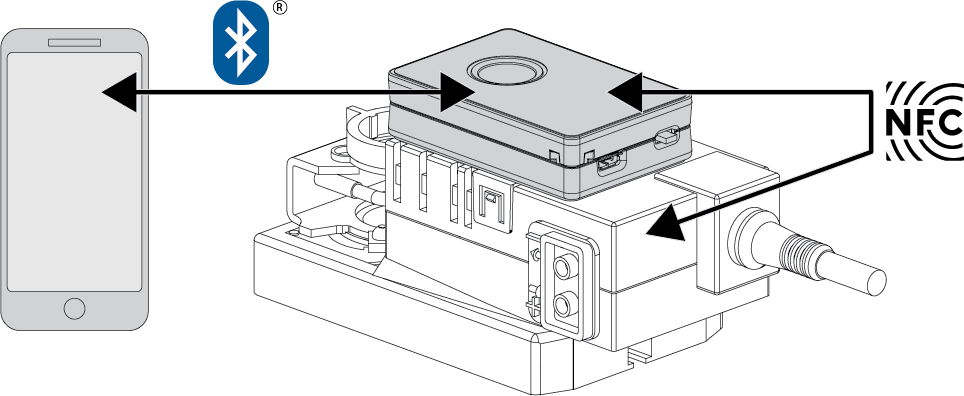 ®

NFC